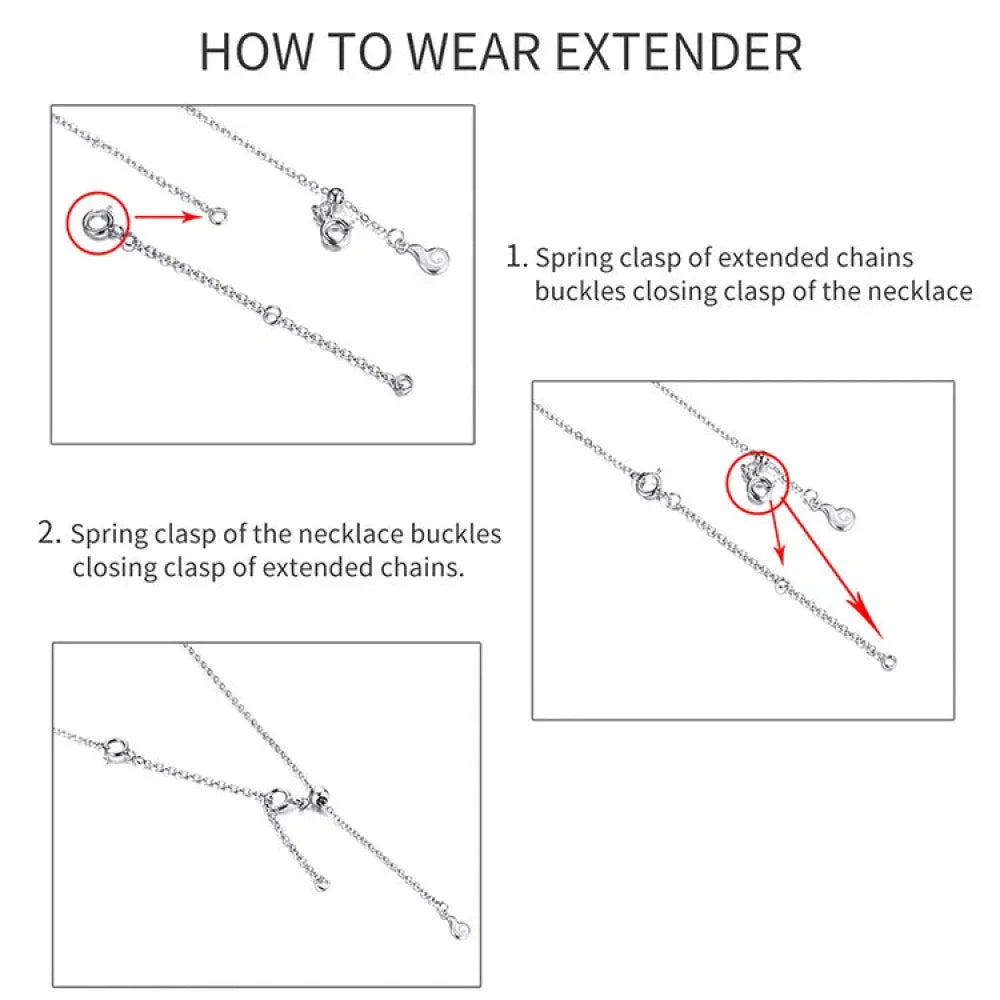 HOW TO WEAR EXTENDER

1. Spring clasp of extended chains buckles closing clasp of the necklace

2. Spring clasp of the necklace buckles closing clasp of extended chains.