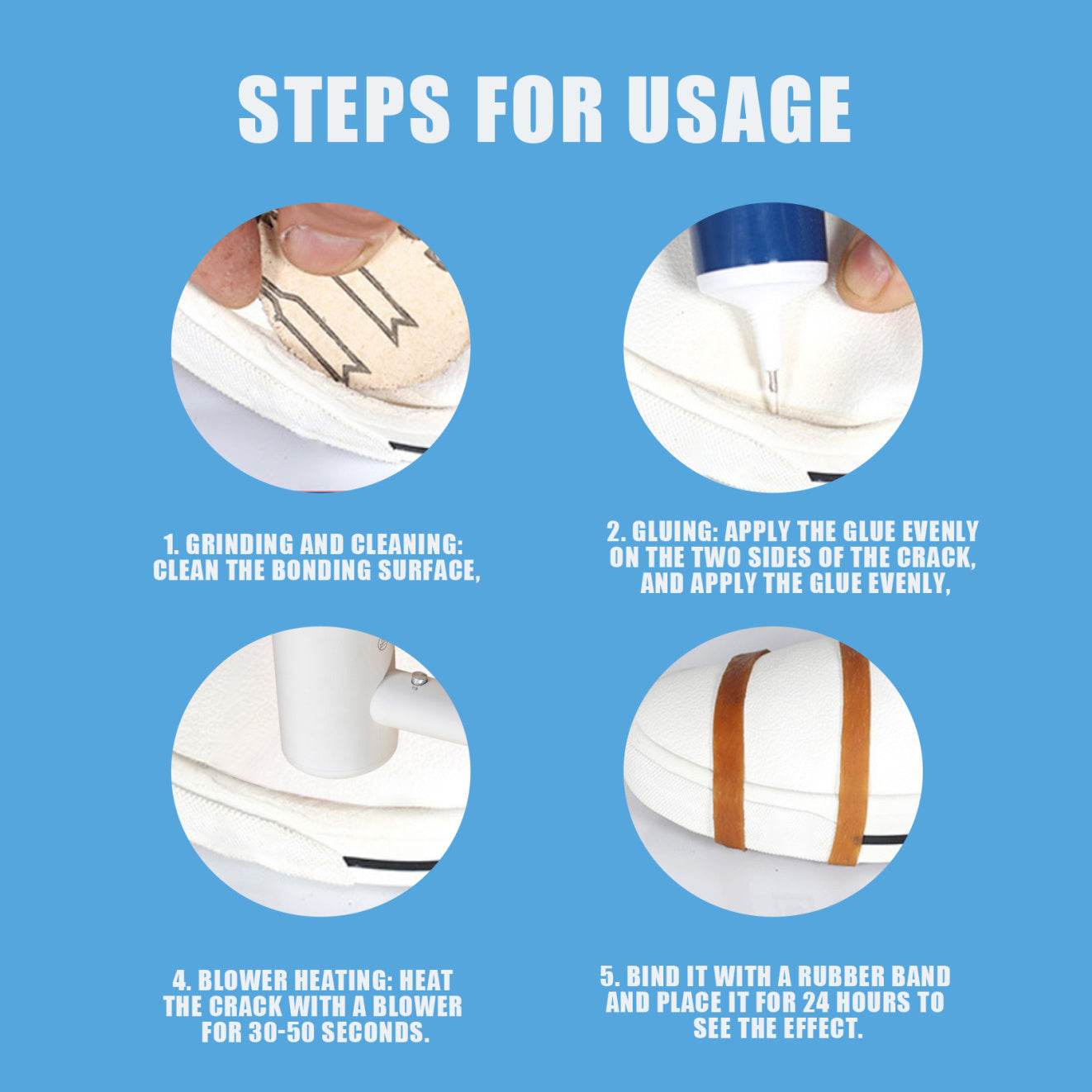 STEPS FOR USAGE

1. GRINDING AND CLEANING: CLEAN THE BONDING SURFACE,

2. GLUING: APPLY THE GLUE EVENLY ON THE TWO SIDES OF THE CRACK, AND APPLY THE GLUE EVENLY,

4. BLOWER HEATING: HEAT THE CRACK WITH A BLOWER FOR 30-50 SECONDS.

5. BIND IT WITH A RUBBER BAND AND PLACE IT FOR 24 HOURS TO SEE THE EFFECT.