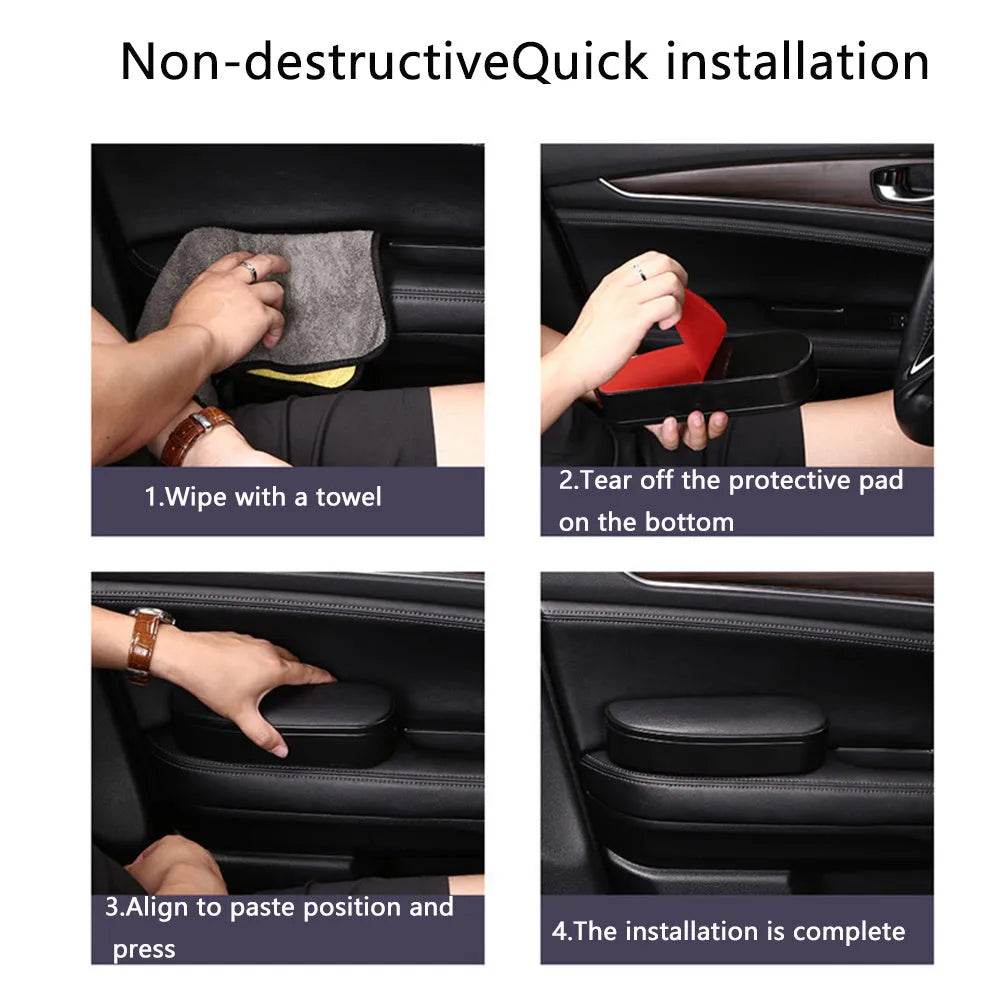 Non-destructiveQuick installation

1.Wipe with a towel

2.Tear off the protective pad on the bottom

3.Align to paste position and press

4.The installation is complete