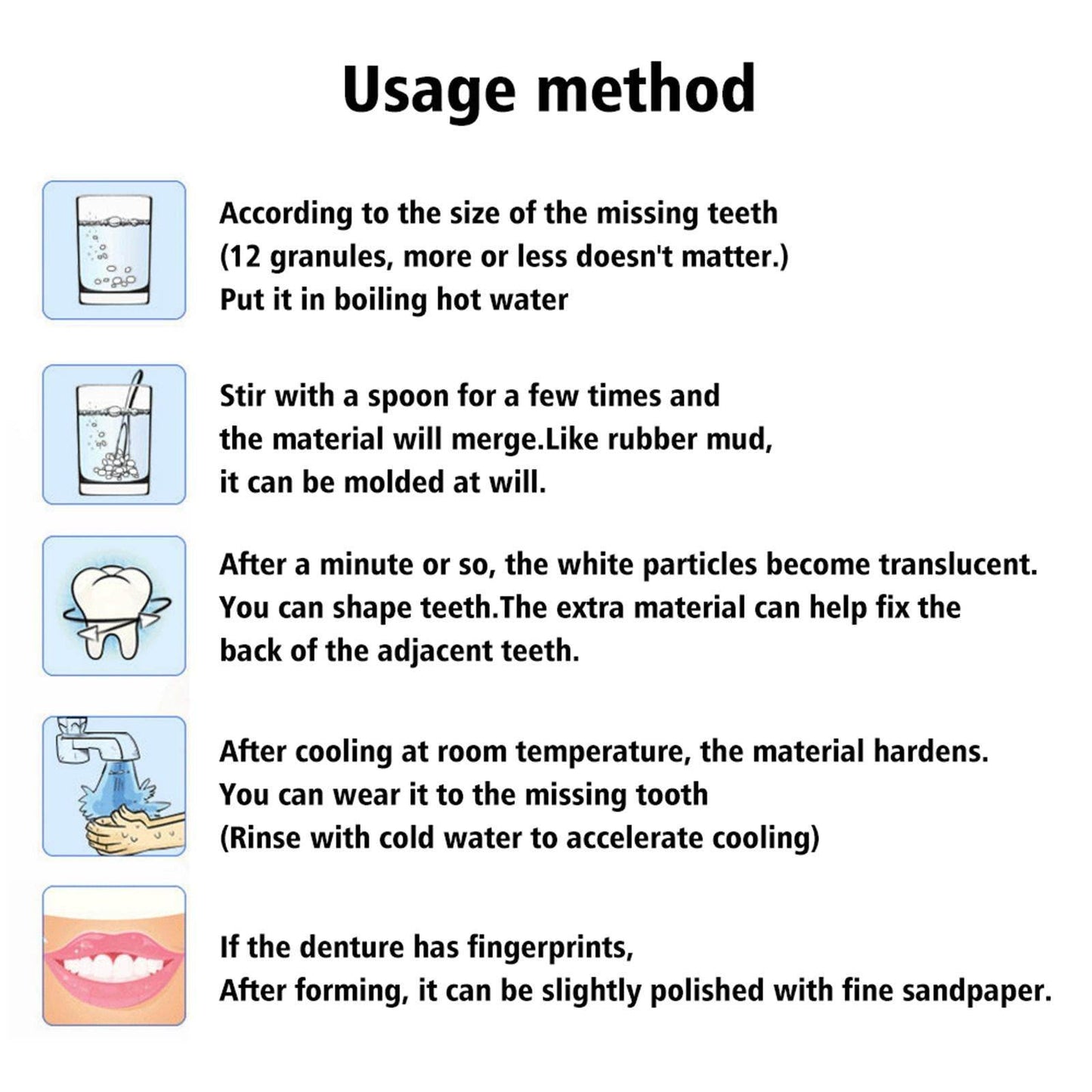 Usage method

According to the size of the missing teeth
(12 granules, more or less doesn't matter.)
Put it in boiling hot water

Stir with a spoon for a few times and
the material will merge.Like rubber mud,
it can be molded at will.

After a minute or so, the white particles become translucent.
You can shape teeth.The extra material can help fix the
back of the adjacent teeth.

After cooling at room temperature, the material hardens.
You can wear it to the missing tooth
(Rinse with cold water to accelerate cooling)

If the denture has fingerprints,
After forming, it can be slightly polished with fine sandpaper.