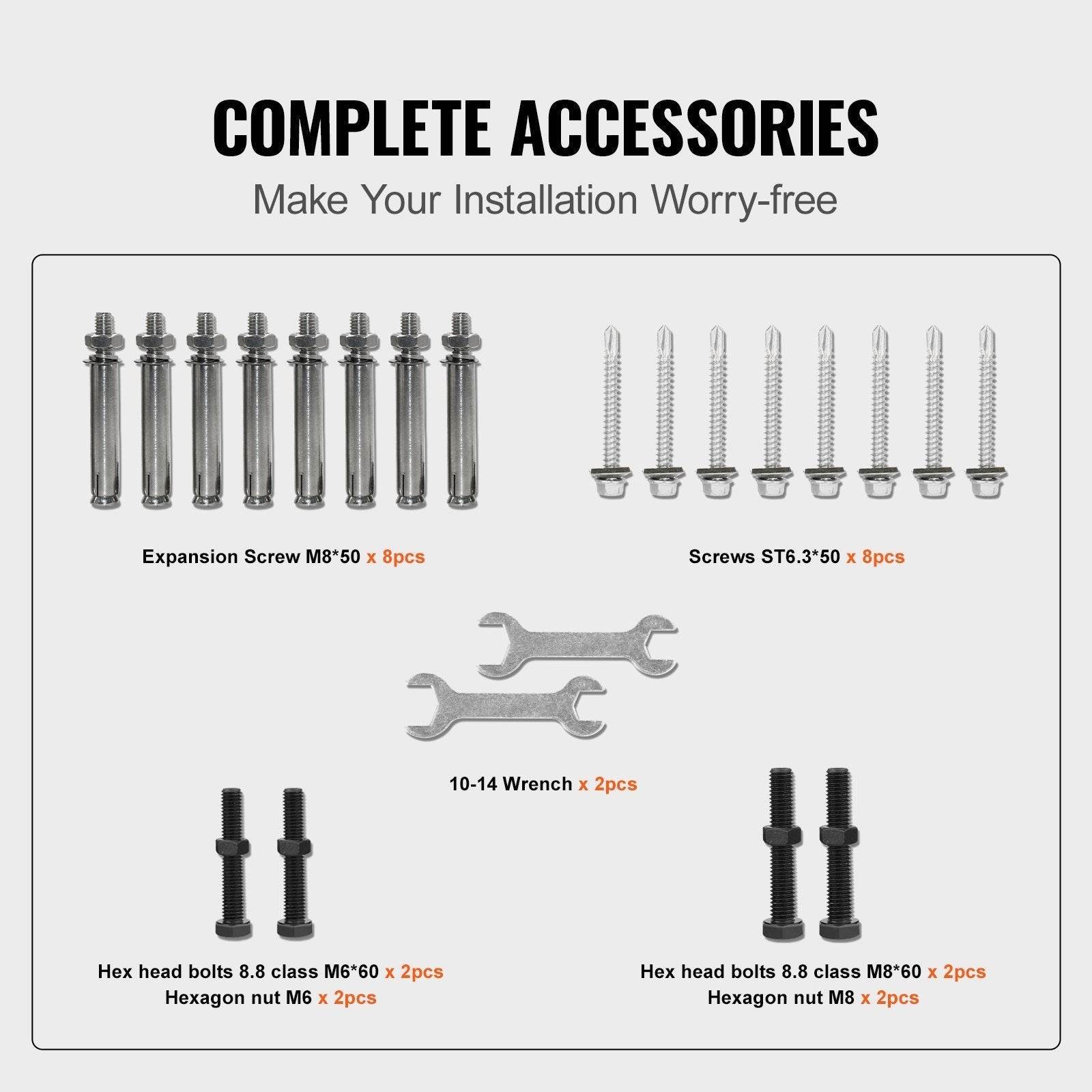 COMPLETE ACCESSORIES
Make Your Installation Worry-free

Expansion Screw M8*50 x 8pcs

Screws ST6.3*50 x 8pcs

10-14 Wrench x 2pcs

Hex head bolts 8.8 class M6*60 x 2pcs
Hexagon nut M6 x 2pcs

Hex head bolts 8.8 class M8*60 x 2pcs
Hexagon nut M8 x 2pcs