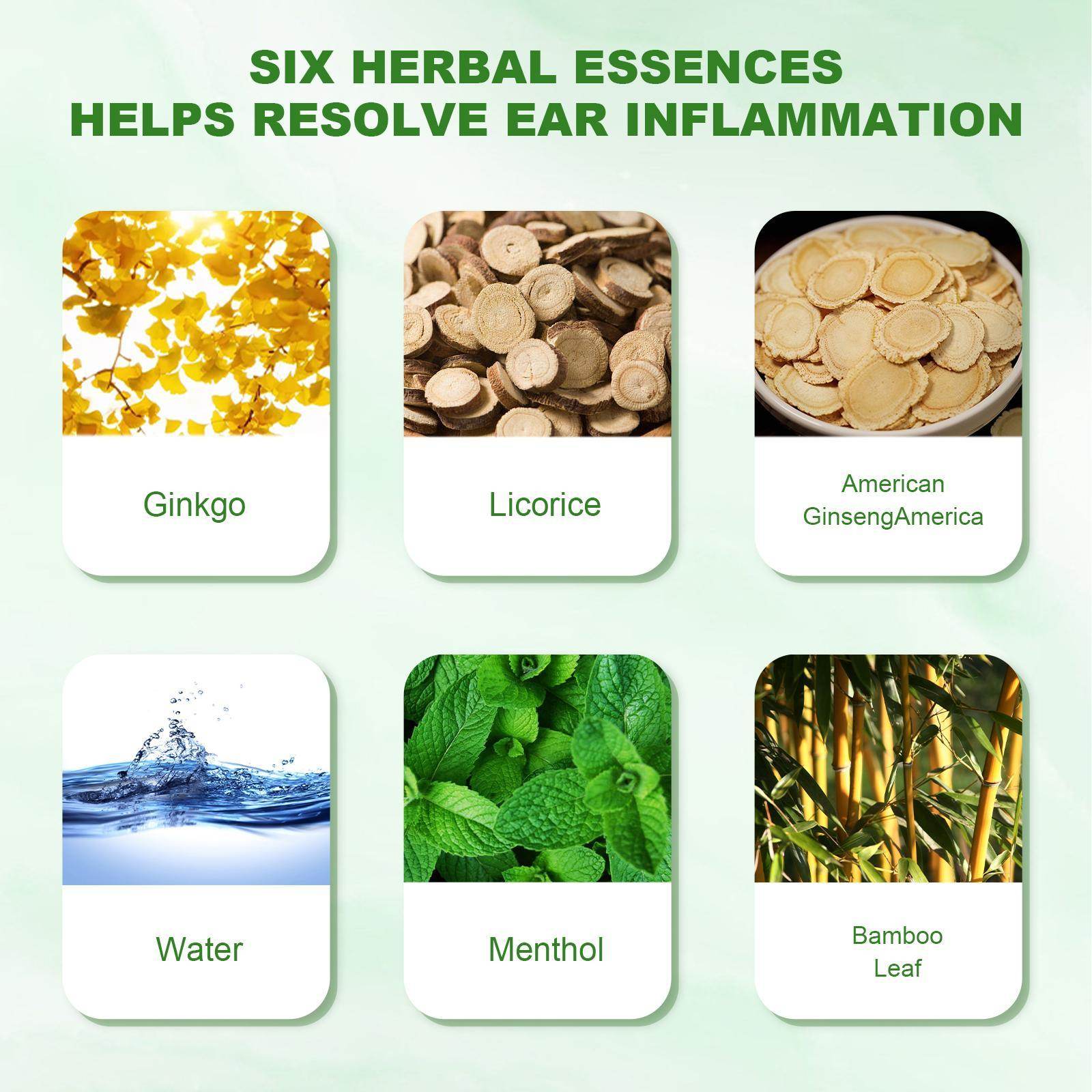 SIX HERBAL ESSENCES
HELPS RESOLVE EAR INFLAMMATION

Ginkgo

Licorice

American
GinsengAmerica

Water

Menthol

Bamboo
Leaf