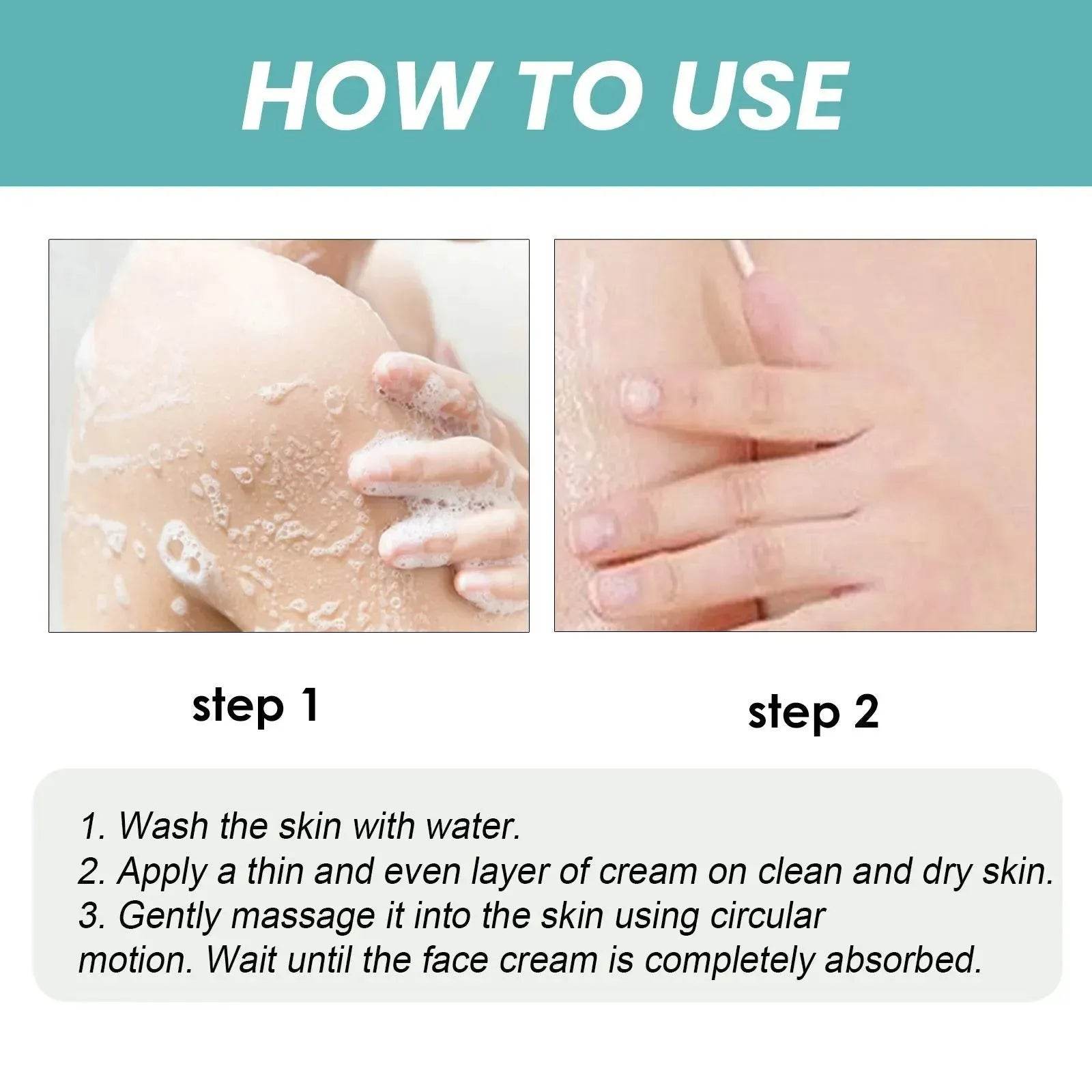 HOW TO USE

step 1

step 2

1. Wash the skin with water.
2. Apply a thin and even layer of cream on clean and dry skin.
3. Gently massage it into the skin using circular motion. Wait until the face cream is completely absorbed.