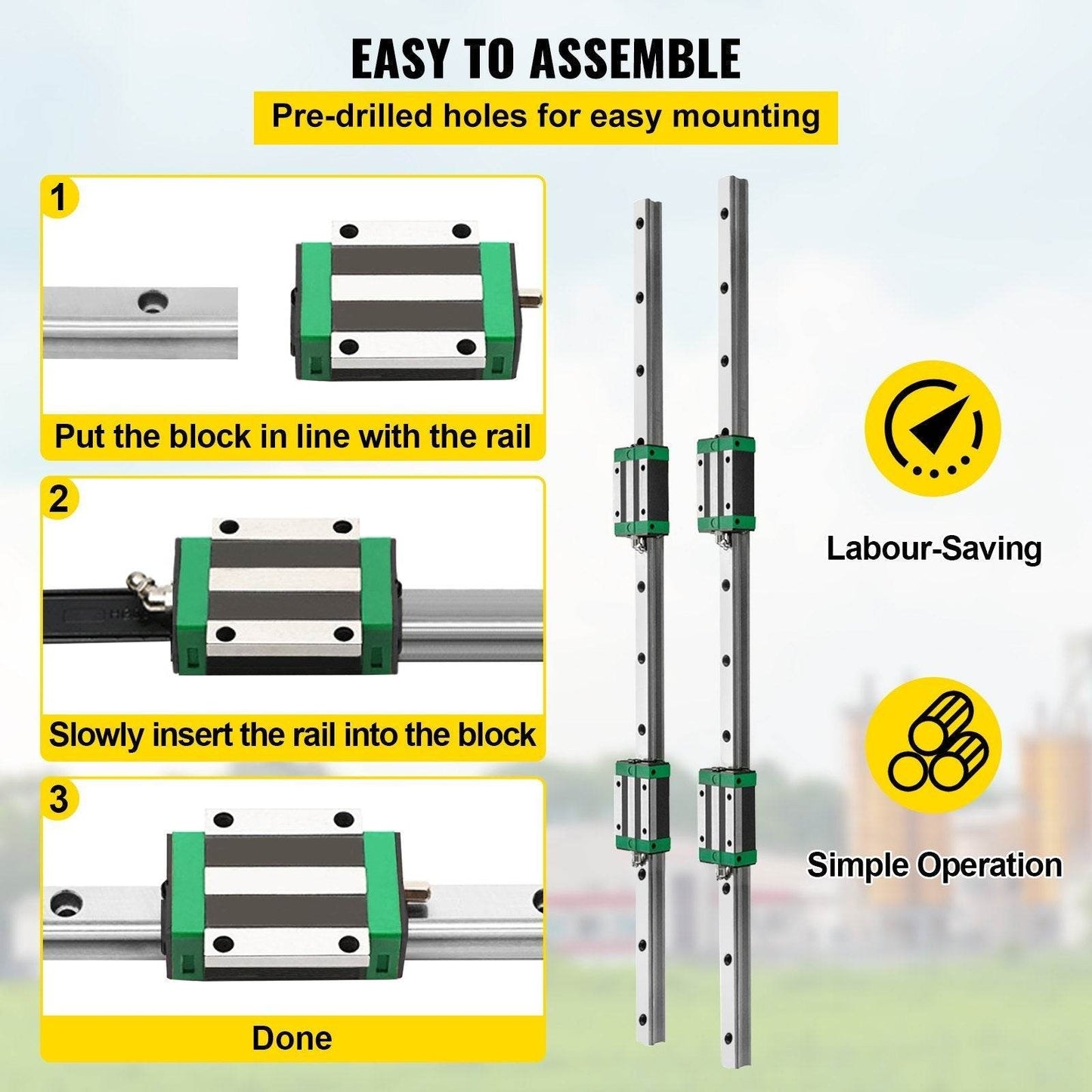 EASY TO ASSEMBLE

Pre-drilled holes for easy mounting

1

Put the block in line with the rail

2

Slowly insert the rail into the block

3

Done

Labour-Saving

Simple Operation