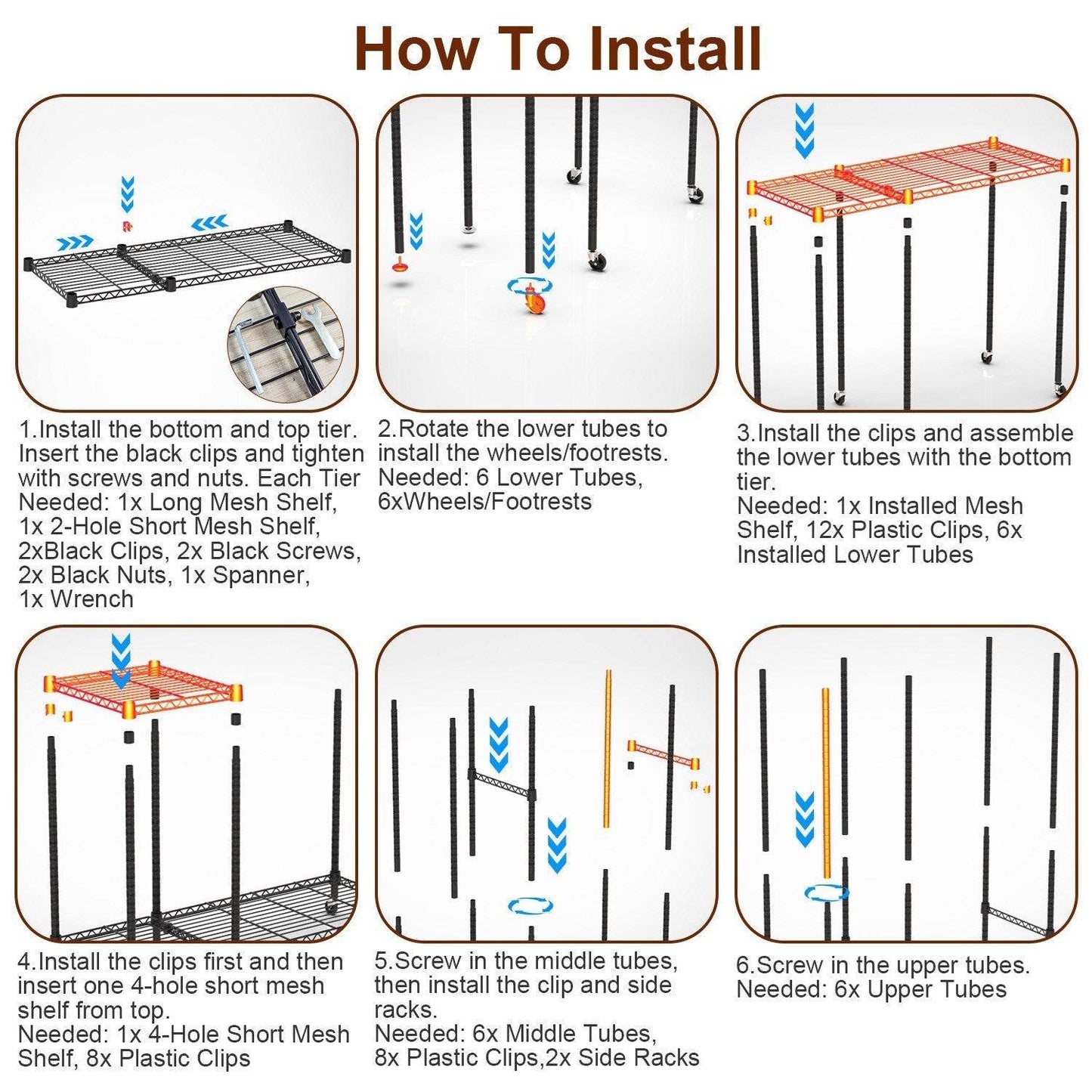 How To Install

1.Install the bottom and top tier. Insert the black clips and tighten with screws and nuts. Each Tier Needed: 1x Long Mesh Shelf, 1x 2-Hole Short Mesh Shelf, 2xBlack Clips, 2x Black Screws, 2x Black Nuts, 1x Spanner, 1x Wrench

2.Rotate the lower tubes to install the wheels/footrests. Needed: 6 Lower Tubes, 6xWheels/Footrests

3.Install the clips and assemble the lower tubes with the bottom tier.
Needed: 1x Installed Mesh Shelf, 12x Plastic Clips, 6x Installed Lower Tubes

4.Install the clips first and then insert one 4-hole short mesh shelf from top.
Needed: 1x 4-Hole Short Mesh Shelf, 8x Plastic Clips

5.Screw in the middle tubes, then install the clip and side racks.
Needed: 6x Middle Tubes, 8x Plastic Clips,2x Side Racks

6.Screw in the upper tubes.
Needed: 6x Upper Tubes