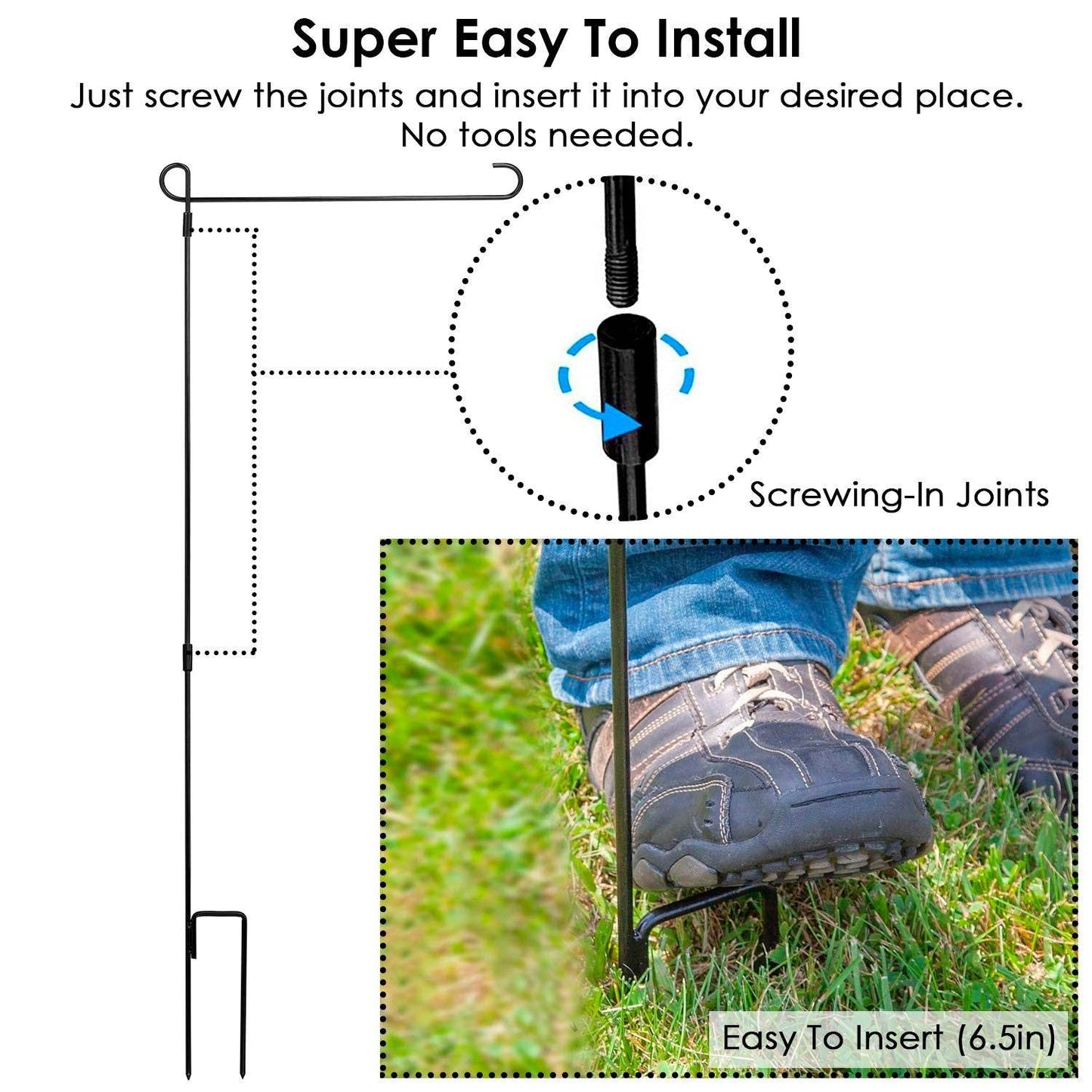 Super Easy To Install

Just screw the joints and insert it into your desired place. No tools needed.

Screwing-In Joints

Easy To Insert (6.5in)